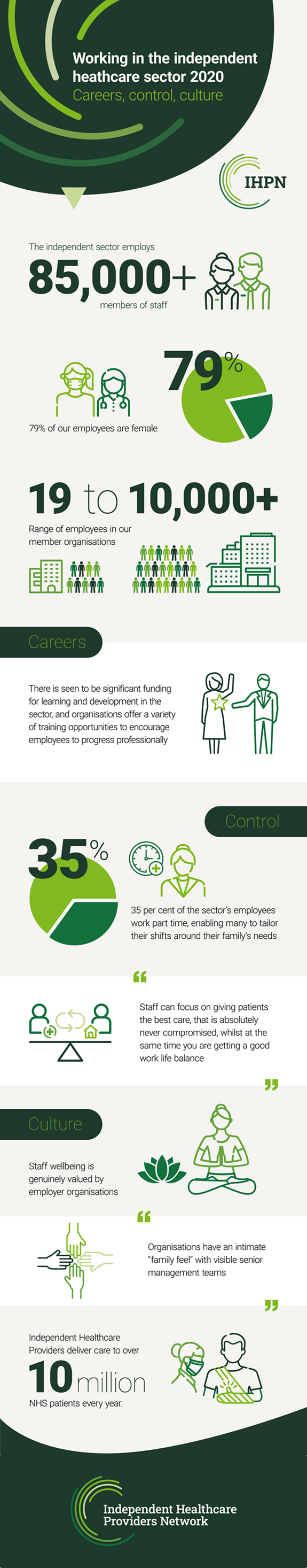 Working in the independent heathcare sector 2020
Careers, control, culture

IHPN

The independent sector employs
85,000+
members of staff

79%
79% of our employees are female

19 to 10,000+
Range of employees in our member organisations

Careers

There is seen to be significant funding for learning and development in the sector, and organisations offer a variety of training opportunities to encourage employees to progress professionally

Control

35%
35 per cent of the sector's employees work part time, enabling many to tailor their shifts around their family's needs

“
Staff can focus on giving patients the best care, that is absolutely never compromised, whilst at the same time you are getting a good work life balance
”

Culture

Staff wellbeing is genuinely valued by employer organisations

“
Organisations have an intimate "family feel" with visible senior management teams
”

Independent Healthcare Providers deliver care to over
10 million
NHS patients every year.

Independent Healthcare Providers Network